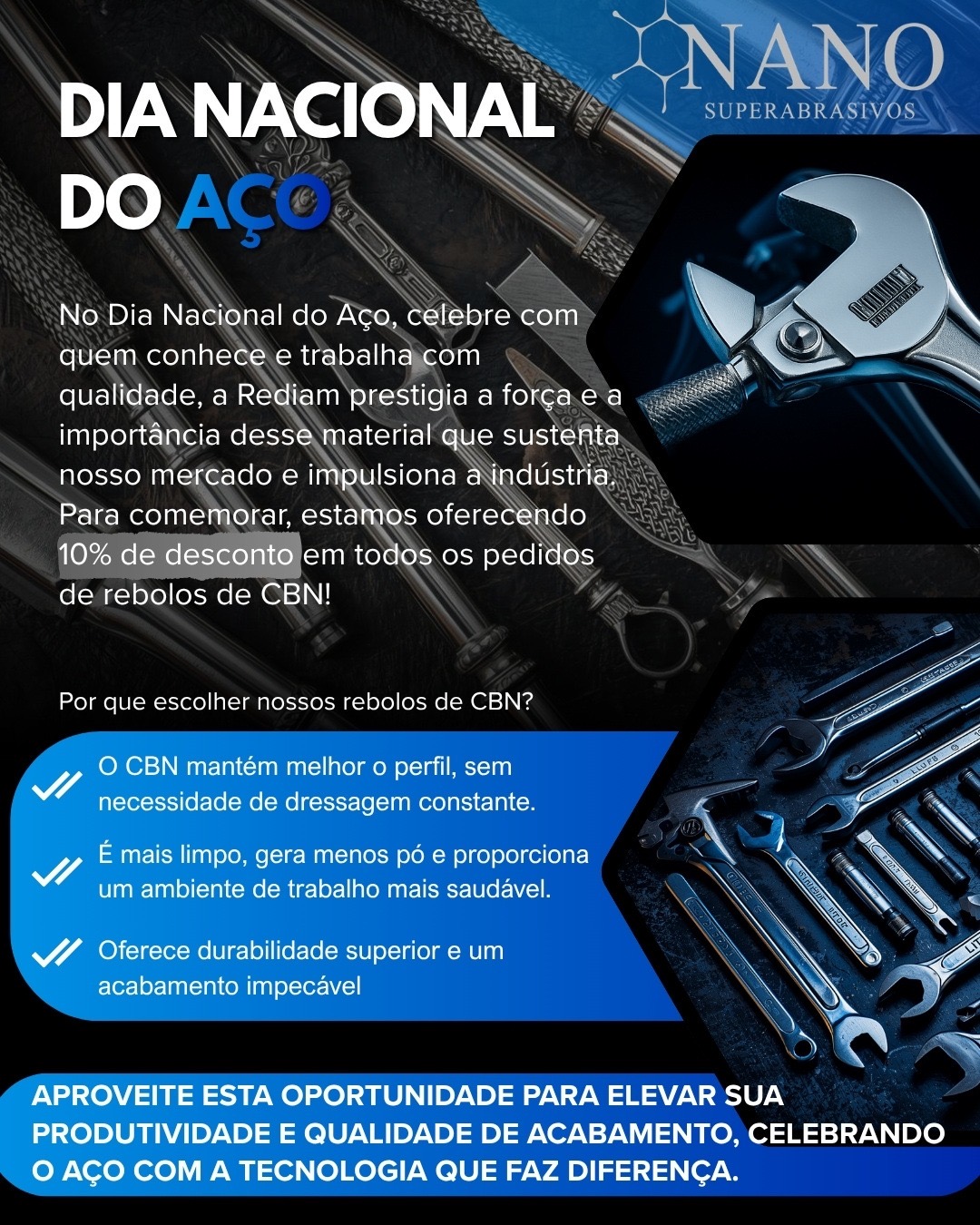 NANO
SUPERABRASIVOS

DIA NACIONAL DO AÇO

No Dia Nacional do Aço, celebre com quem conhece e trabalha com qualidade, a Rediam prestigia a força e a importância desse material que sustenta nosso mercado e impulsiona a indústria. Para comemorar, estamos oferecendo 10% de desconto em todos os pedidos de rebolos de CBN!

Por que escolher nossos rebolos de CBN?

O CBN mantém melhor o perfil, sem necessidade de dressagem constante.

É mais limpo, gera menos pó e proporciona um ambiente de trabalho mais saudável.

Oferece durabilidade superior e um acabamento impecável

APROVEITE ESTA OPORTUNIDADE PARA ELEVAR SUA PRODUTIVIDADE E QUALIDADE DE ACABAMENTO, CELEBRANDO O AÇO COM A TECNOLOGIA QUE FAZ DIFERENÇA.